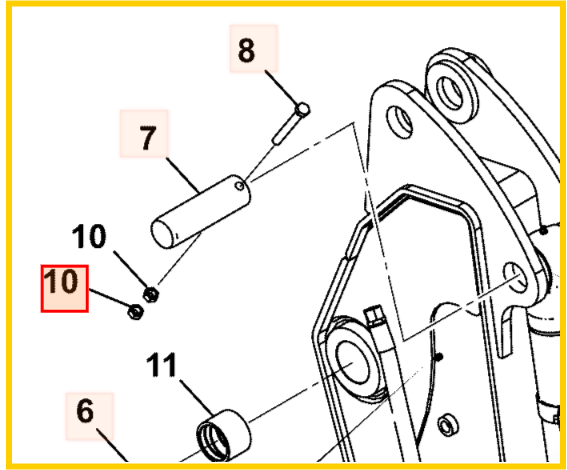 8
7
10
10
11
6