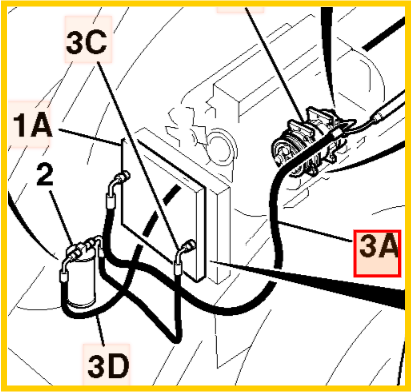 3C
1A
2
3A
3D