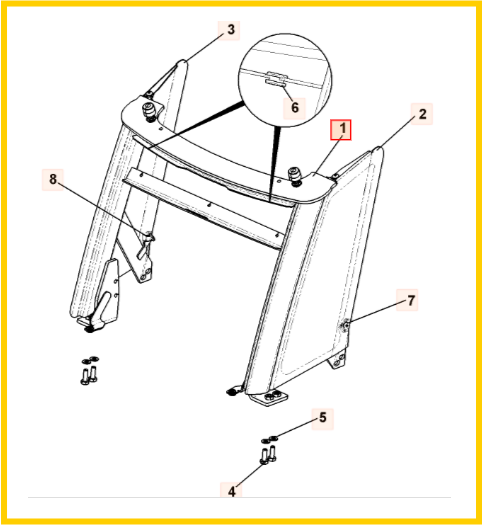 3
6
2
1
8
7
5
4