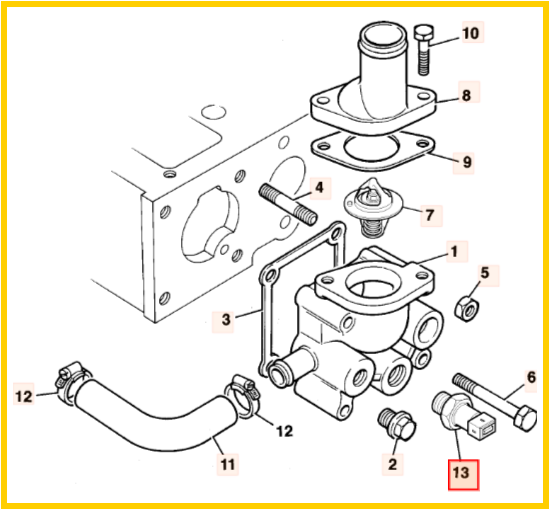 10
8
9
4
7
1
5
3
6
12
12
11
2
13