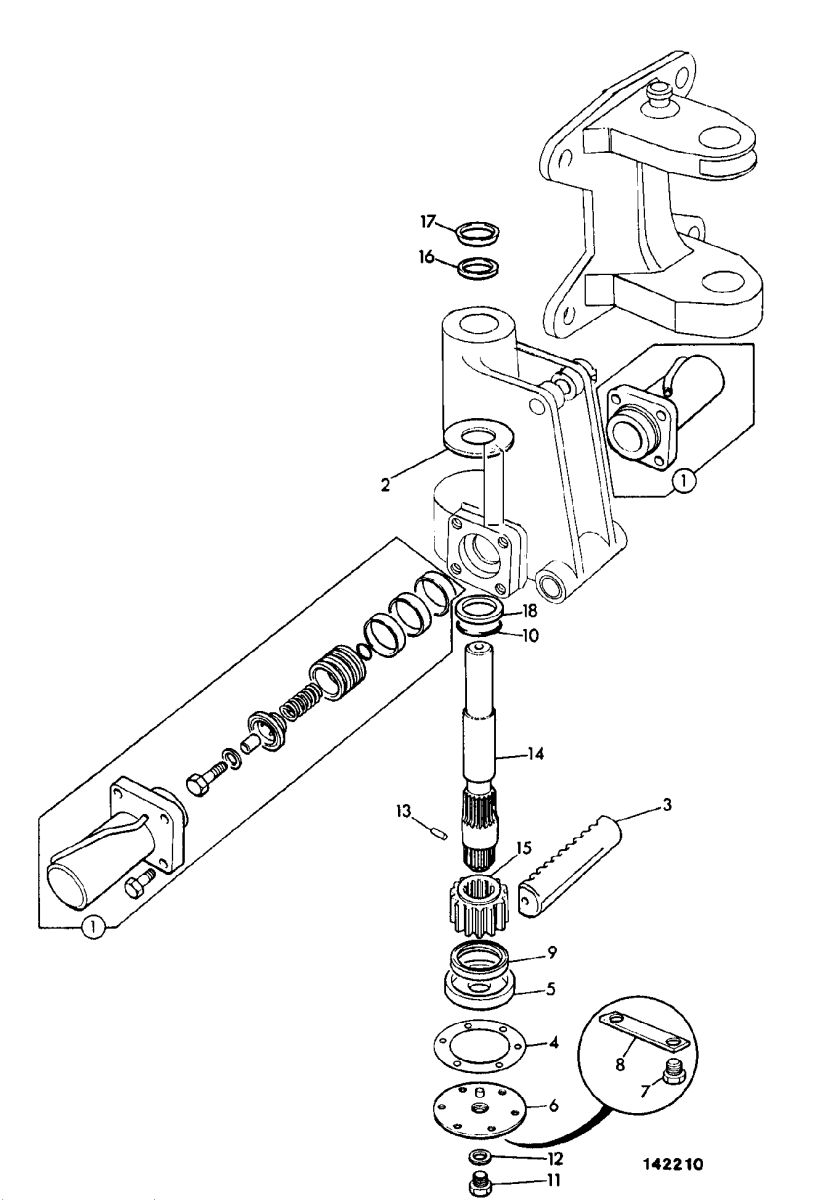 17
16
2
1
18
10
14
13
3
15
1
9
5
4
8
7
6
12
11
142210