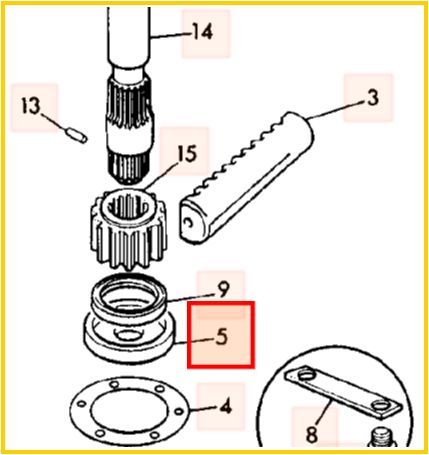 14
13
3
15
9
5
4
8