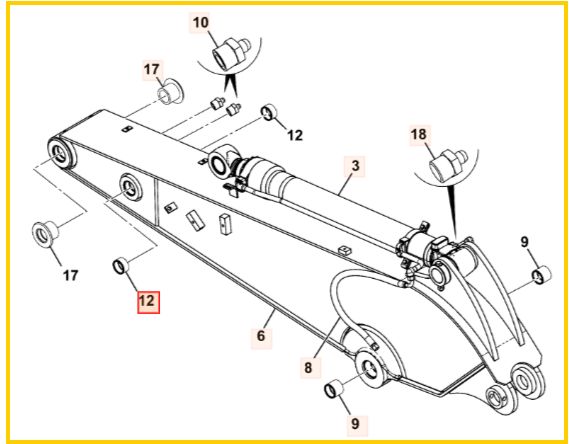 10
17
12
18
3
9
17
12
6
8
9