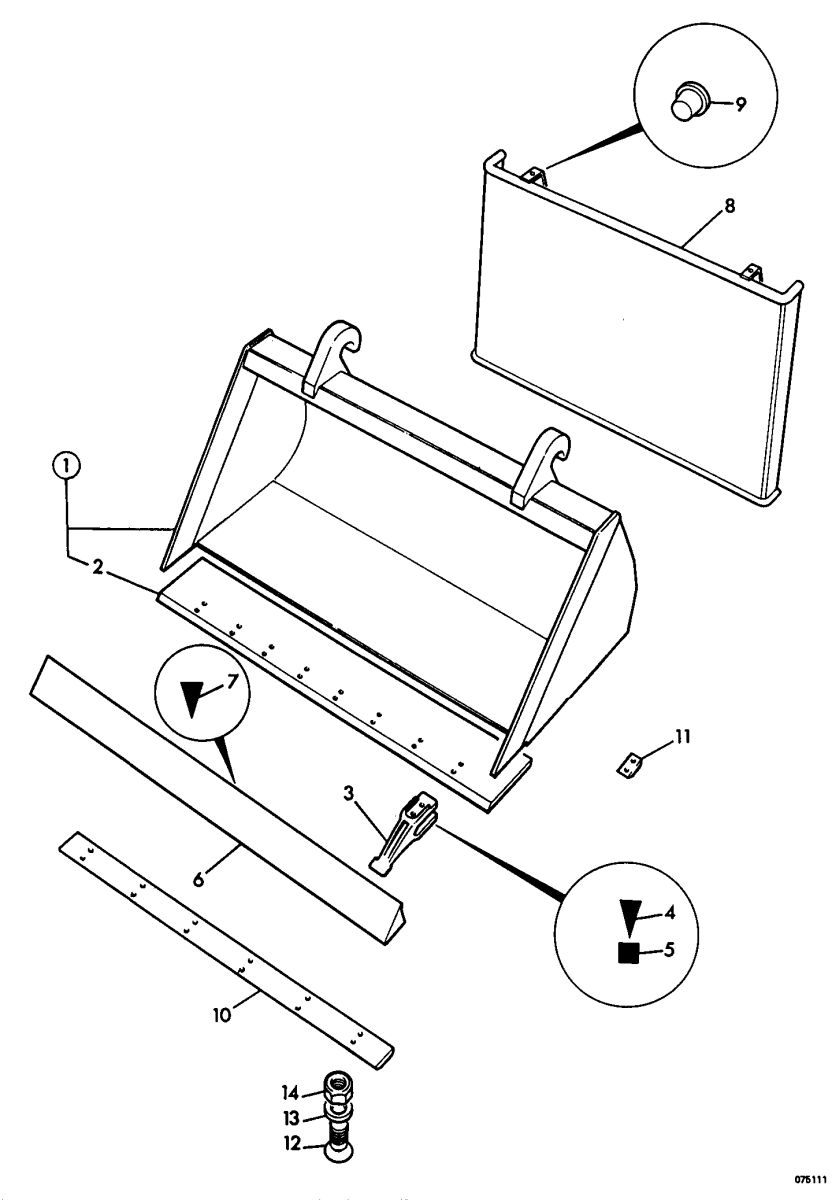 9
8
1
2
7
11
3
6
4
5
10
14
13
12
075111