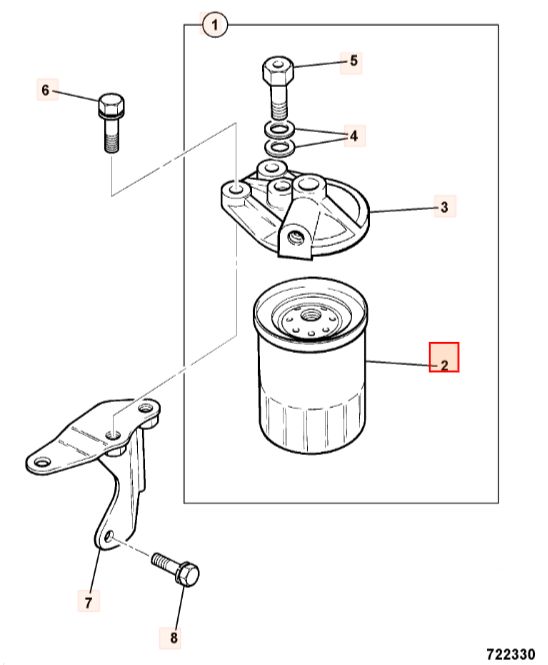 1
5
6
4
3
2
7
8
722330