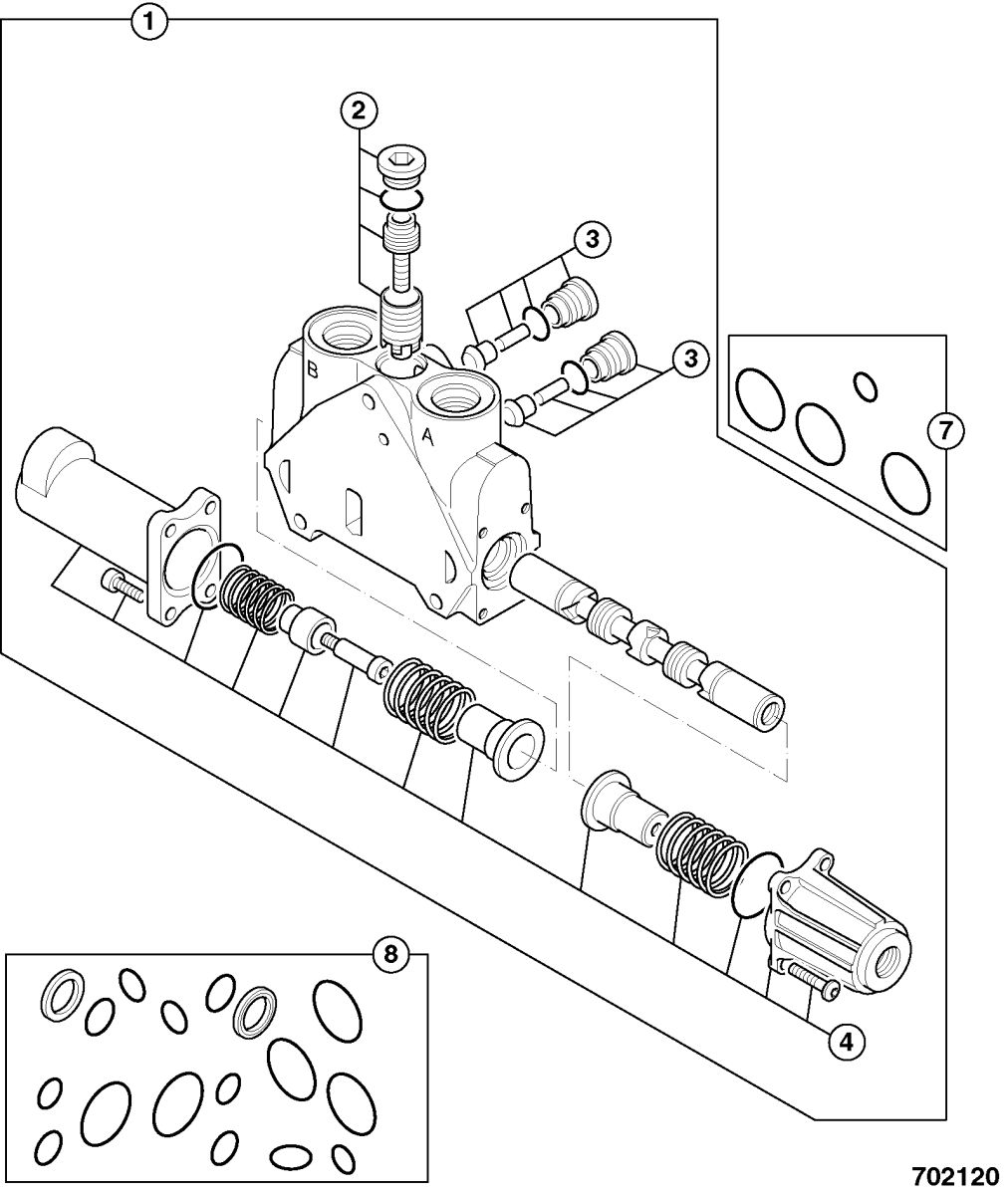 1
2
3
3
B
A
7
8
4
702120