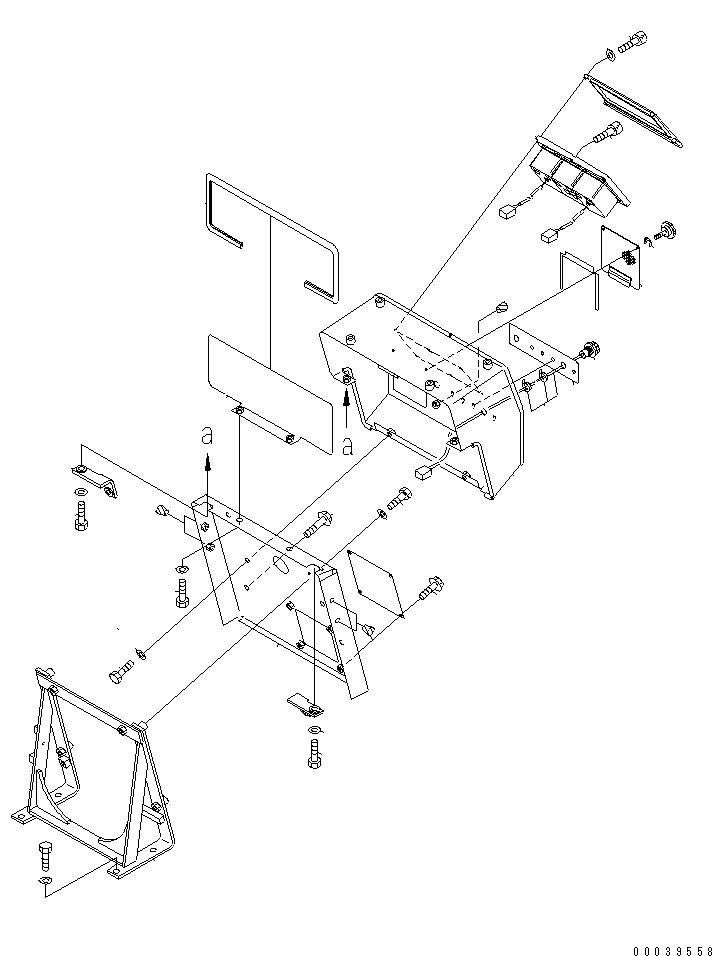 a

a

00039558